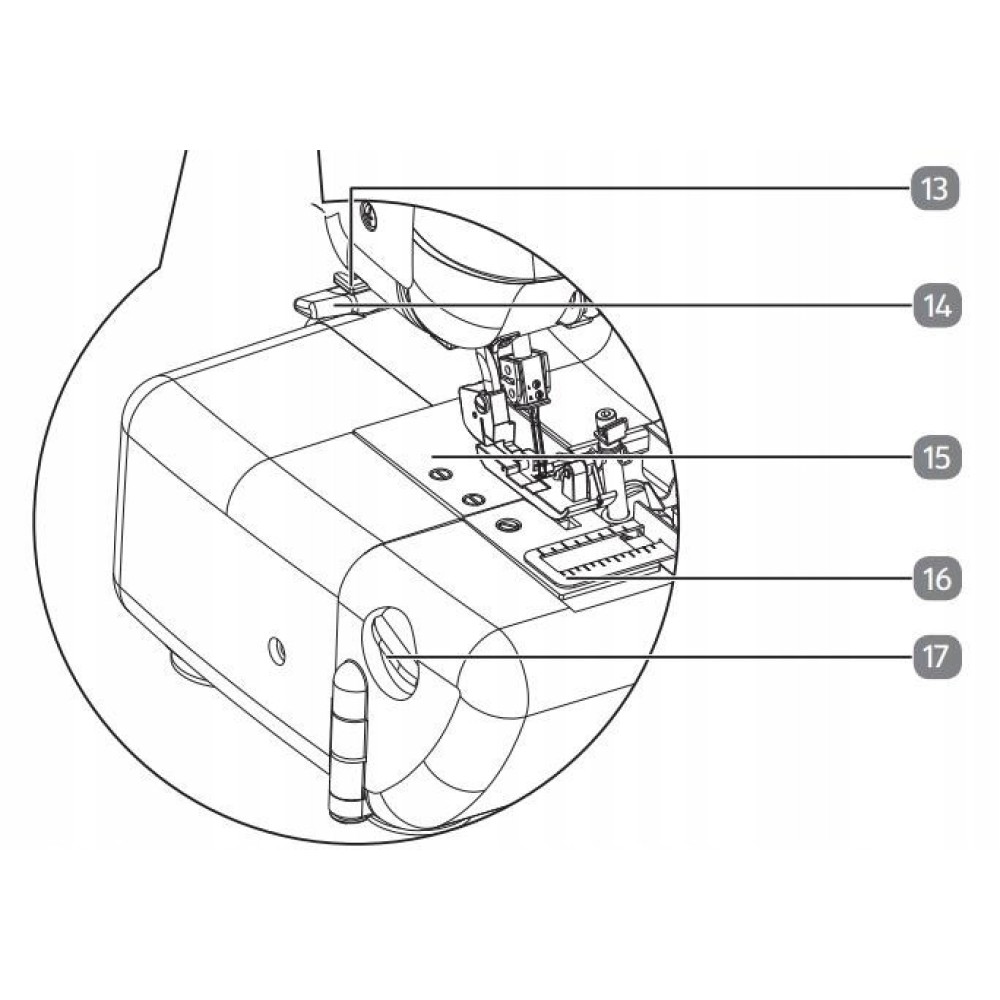 13
14
15
16
17