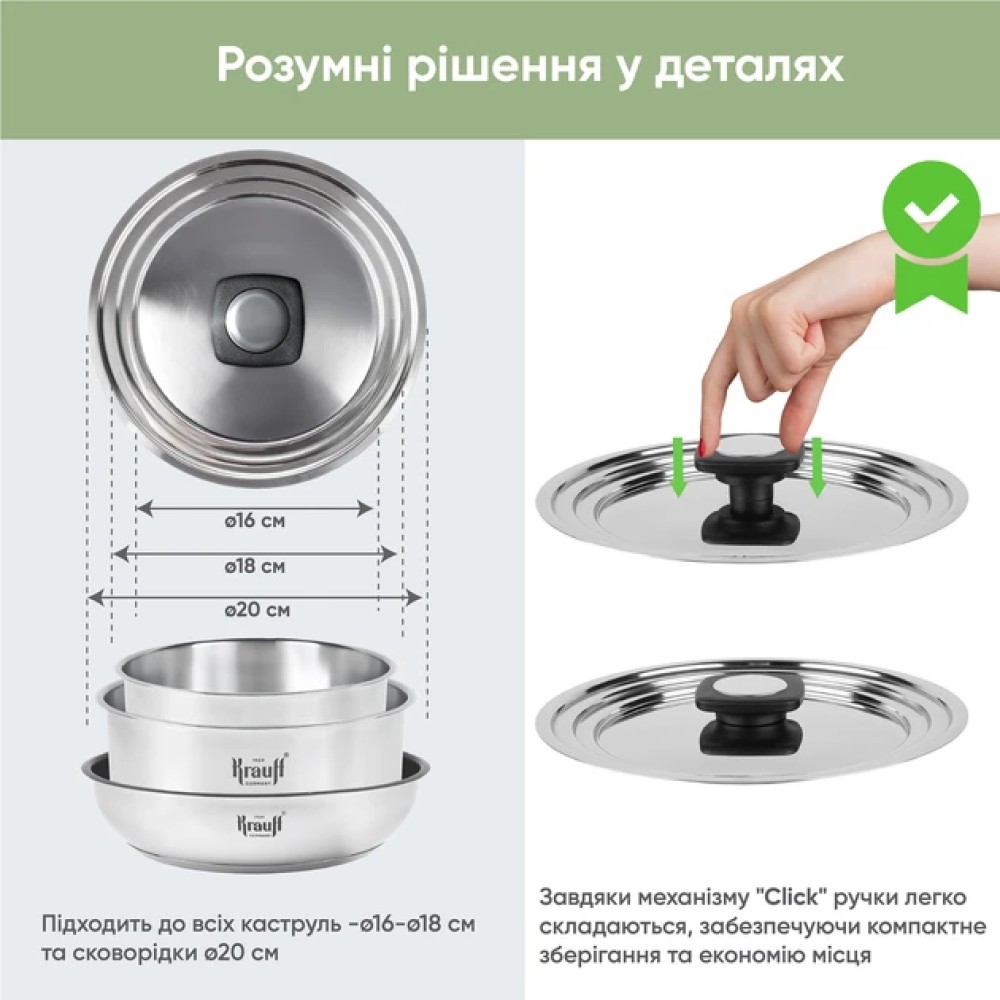 Розумні рішення у деталях

ø16 см

ø18 см

ø20 см

Krauff

Krauff

Підходить до всіх каструль -ø16-ø18 см та сковорідки ø20 см

Завдяки механізму "Click" ручки легко складаються, забезпечуючи компактне зберігання та економію місця